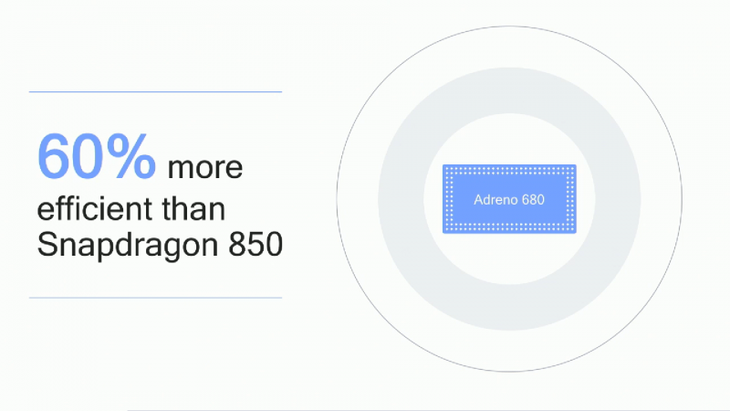 60% more efficient than Snapdragon 850

Adreno 680