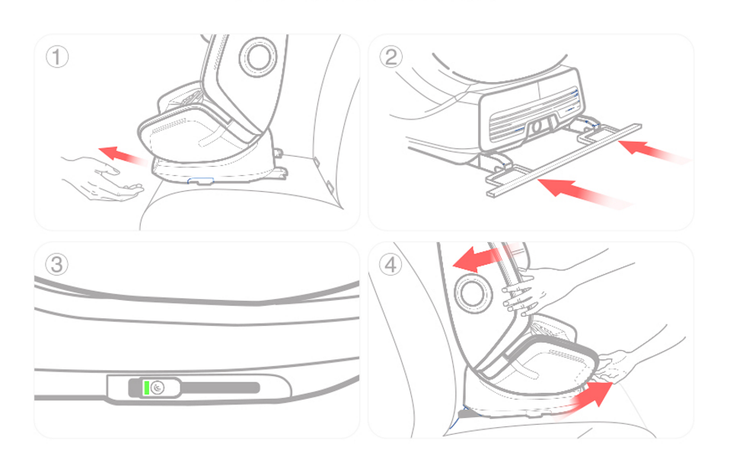 ①

②

③

④