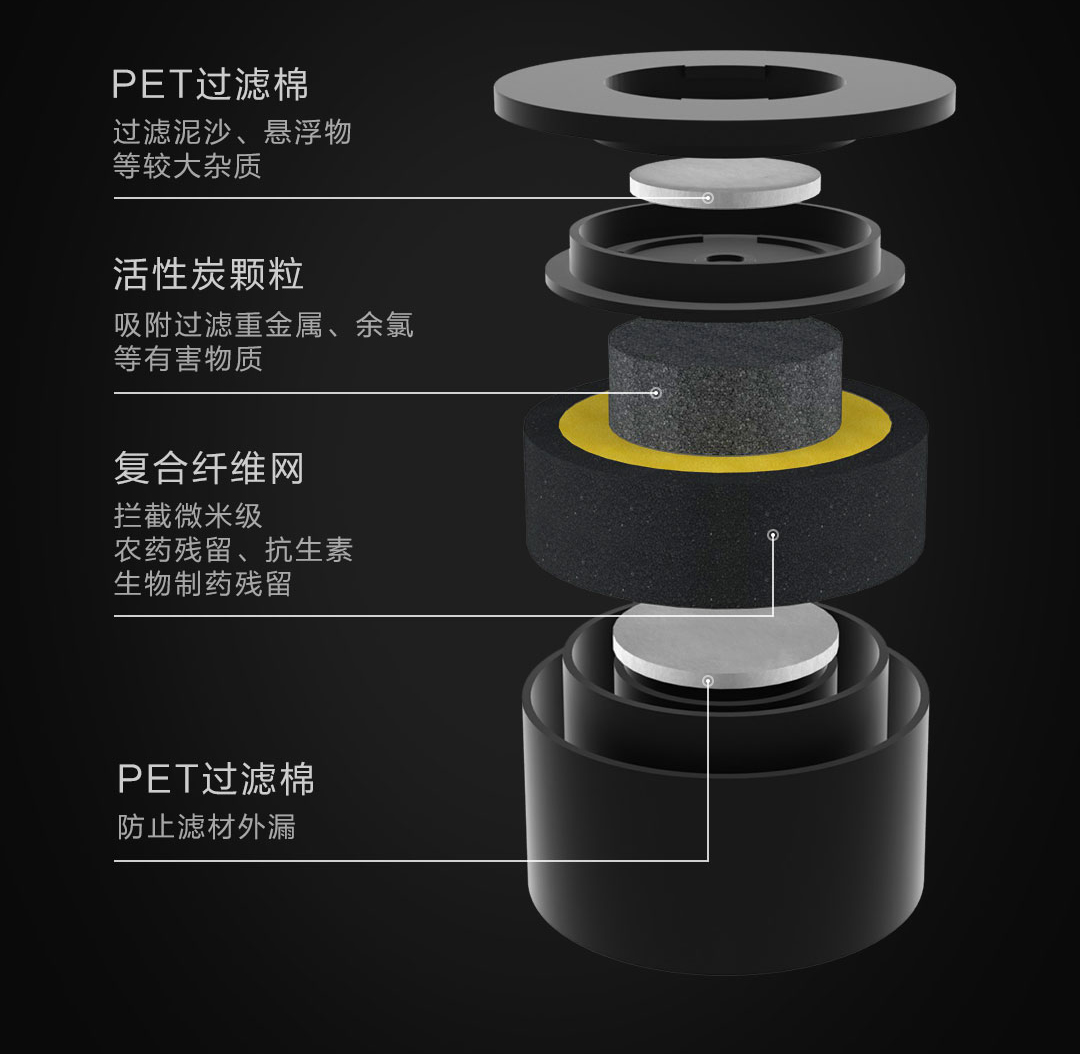 PET过滤棉
过滤泥沙、悬浮物
等较大杂质

活性炭颗粒
吸附过滤重金属、余氯
等有害物质

复合纤维网
拦截微米级
农药残留、抗生素
生物制药残留

PET过滤棉
防止滤材外漏