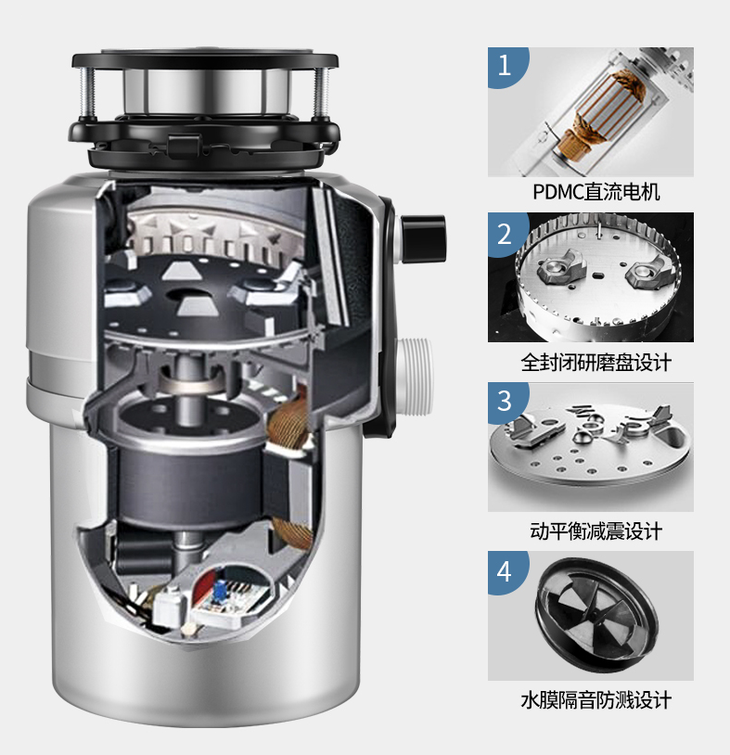 1
PDMC直流电机

2
全封闭研磨盘设计

3
动平衡减震设计

4
水膜隔音防溅设计