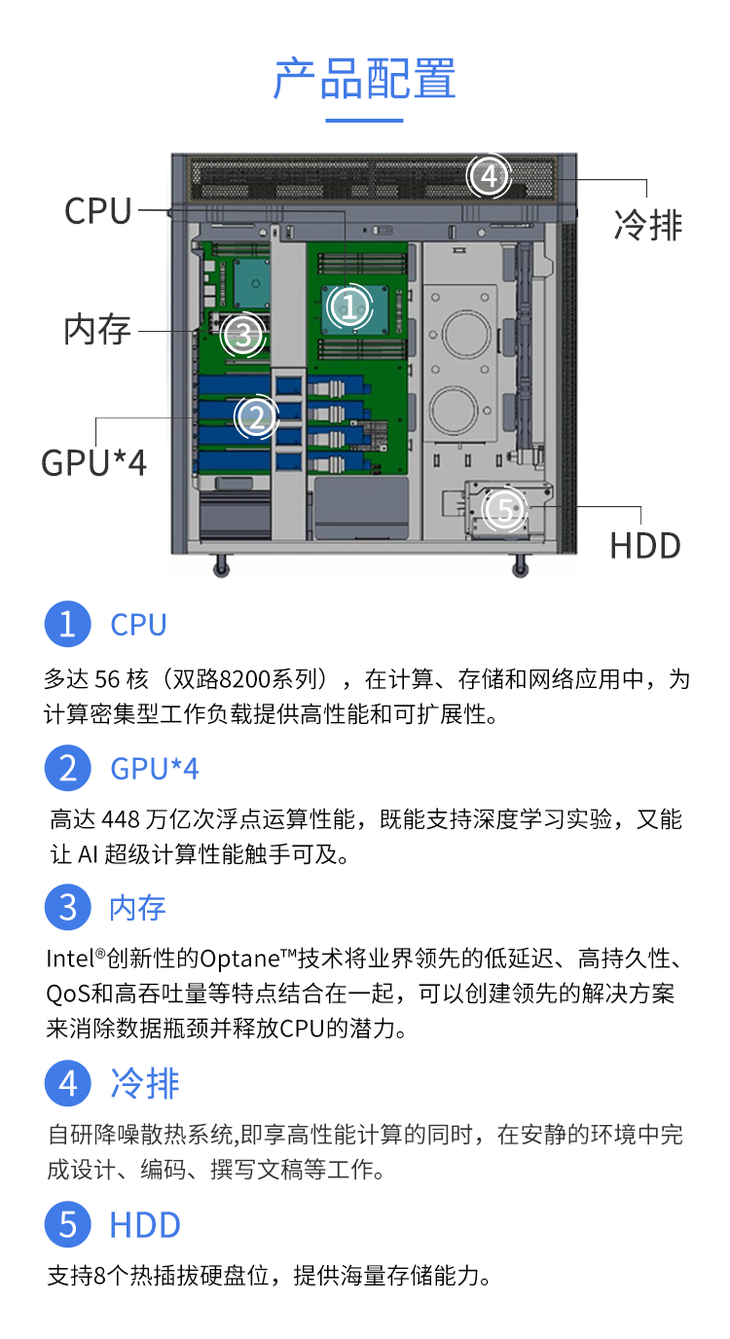 产品配置

CPU
内存
GPU*4
冷排
HDD
4
1
3
2
5

1 CPU

多达 56 核（双路8200系列），在计算、存储和网络应用中，为计算密集型工作负载提供高性能和可扩展性。

2 GPU*4

高达 448 万亿次浮点运算性能，既能支持深度学习实验，又能让 AI 超级计算性能触手可及。

3 内存

Intel®创新性的Optane™技术将业界领先的低延迟、高持久性、QoS和高吞吐量等特点结合在一起，可以创建领先的解决方案来消除数据瓶颈并释放CPU的潜力。

4 冷排

自研降噪散热系统,即享高性能计算的同时，在安静的环境中完成设计、编码、撰写文稿等工作。

5 HDD

支持8个热插拔硬盘位，提供海量存储能力。