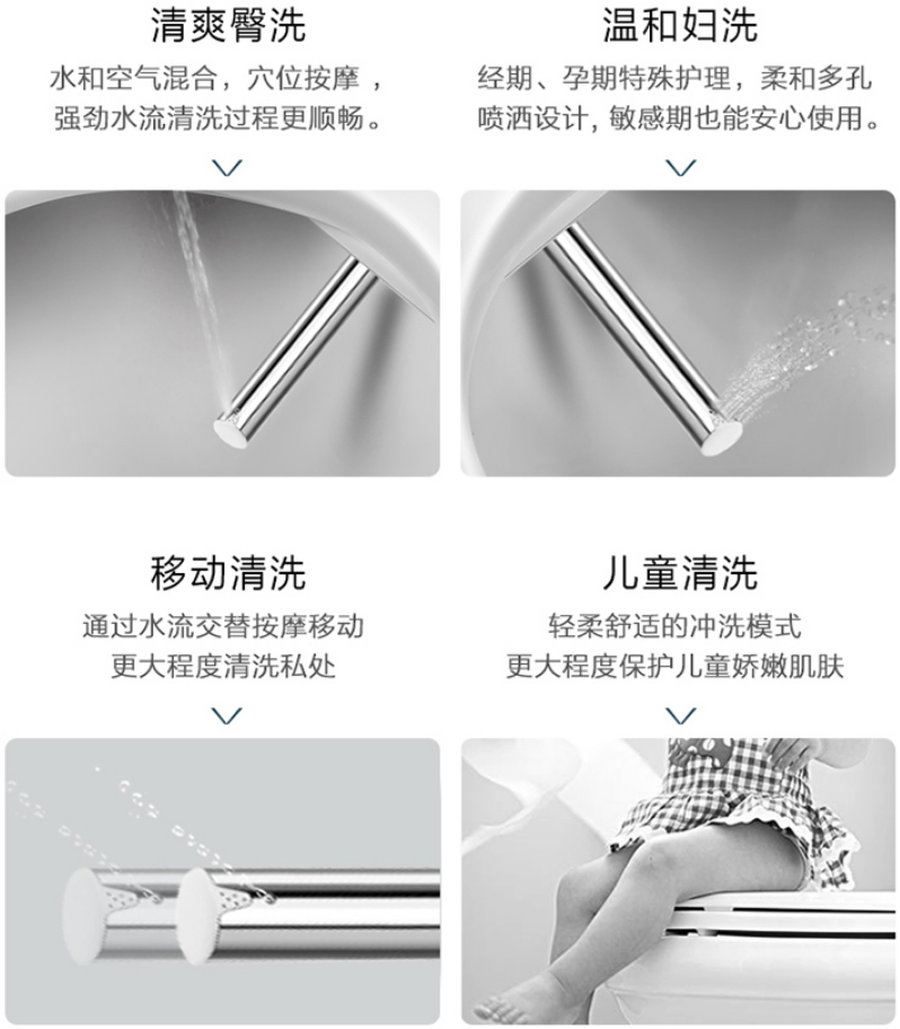 清爽臀洗

水和空气混合，穴位按摩，强劲水流清洗过程更顺畅。

温和妇洗

经期、孕期特殊护理，柔和多孔喷洒设计，敏感期也能安心使用。

移动清洗

通过水流交替按摩移动更大程度清洗私处

儿童清洗

轻柔舒适的冲洗模式更大程度保护儿童娇嫩肌肤