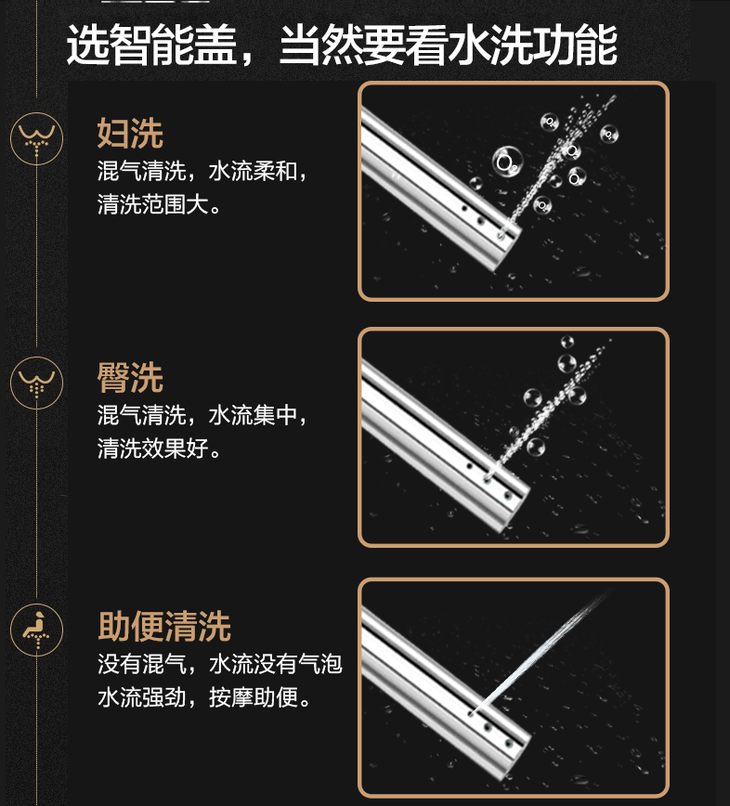 选智能盖，当然要看水洗功能

妇洗

混气清洗，水流柔和，清洗范围大。

臀洗

混气清洗，水流集中，清洗效果好。

助便清洗

没有混气，水流没有气泡水流强劲，按摩助便。