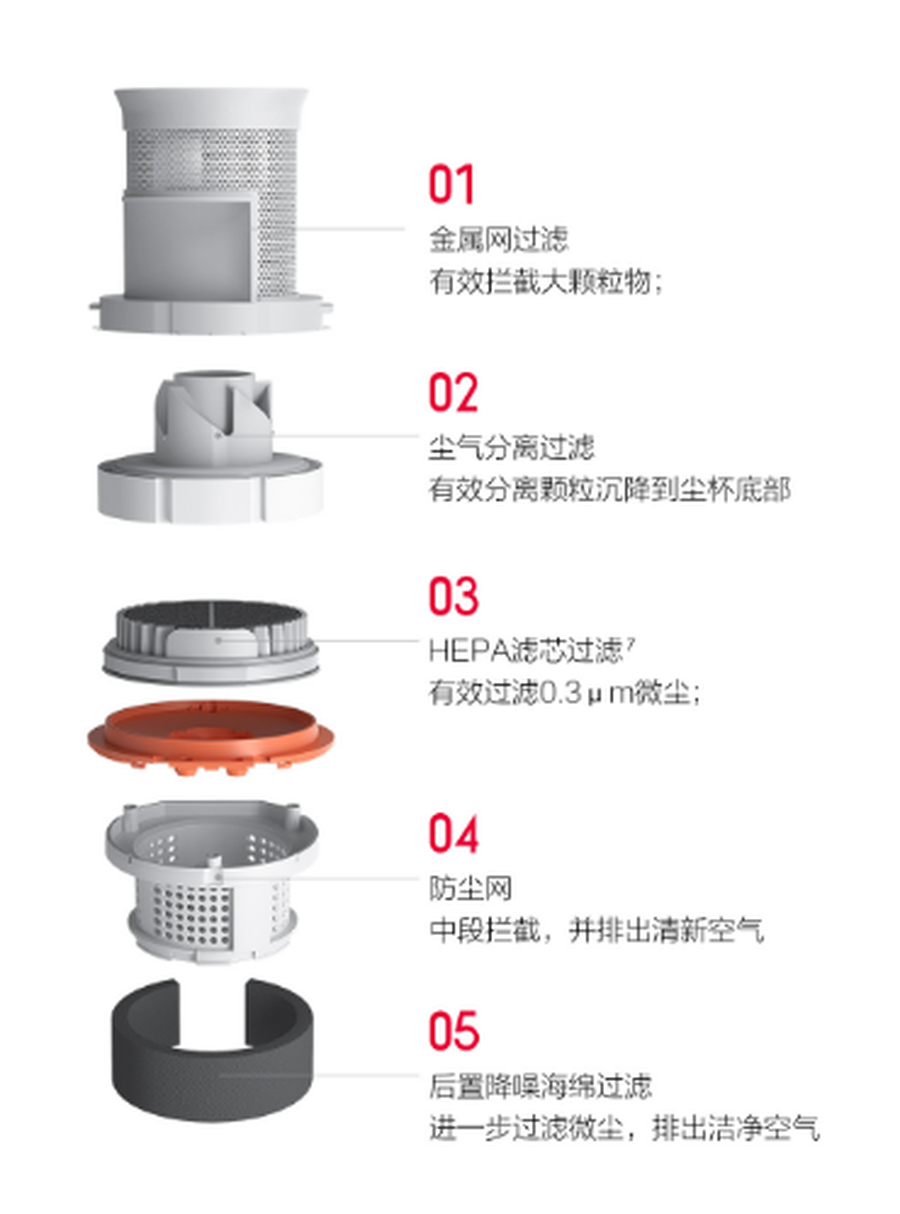 01
金属网过滤
有效拦截大颗粒物；

02
尘气分离过滤
有效分离颗粒沉降到尘杯底部

03
HEPA滤芯过滤$^7$
有效过滤0.3μm微尘；

04
防尘网
中段拦截，并排出清新空气

05
后置降噪海绵过滤
进一步过滤微尘，排出洁净空气