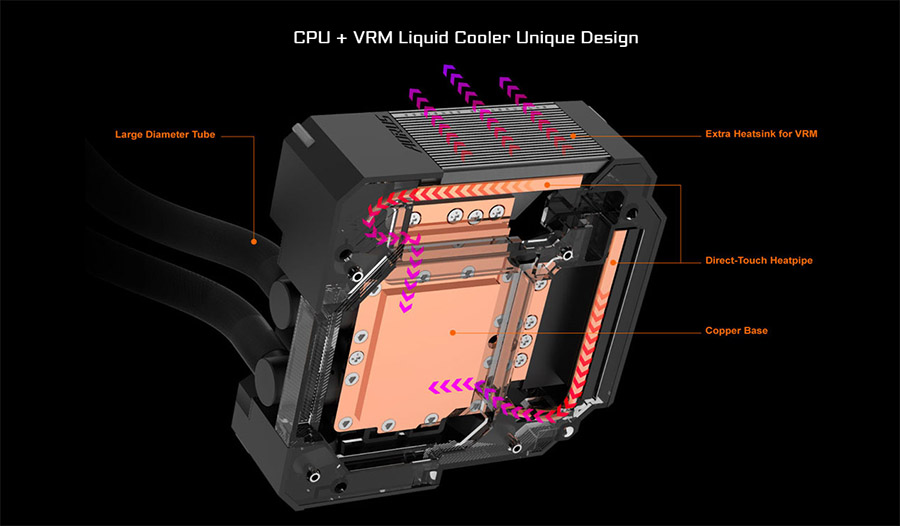 CPU + VRM Liquid Cooler Unique Design

Large Diameter Tube

Extra Heatsink for VRM

Direct-Touch Heatpipe

Copper Base