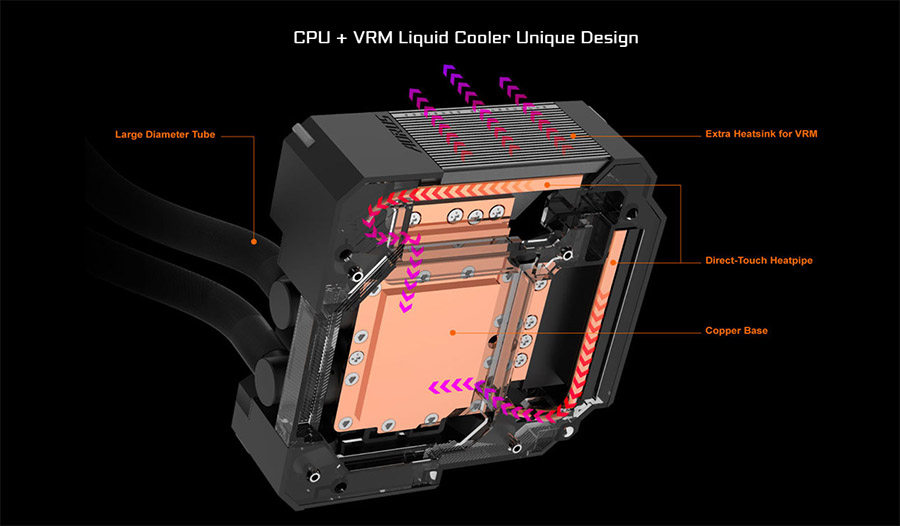 CPU + VRM Liquid Cooler Unique Design

Large Diameter Tube

Extra Heatsink for VRM

Direct-Touch Heatpipe

Copper Base