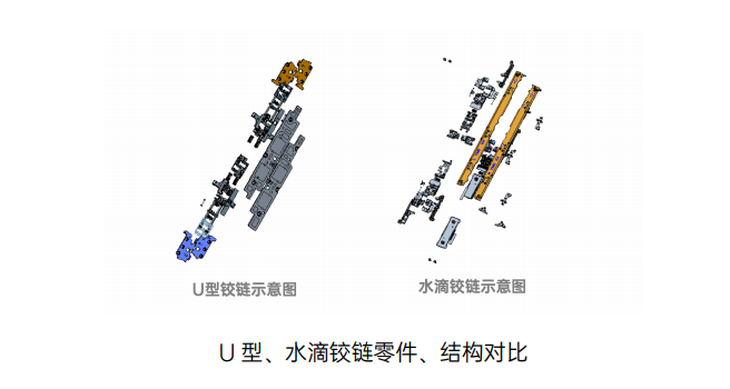 U型铰链示意图

水滴铰链示意图

U 型、水滴铰链零件、结构对比