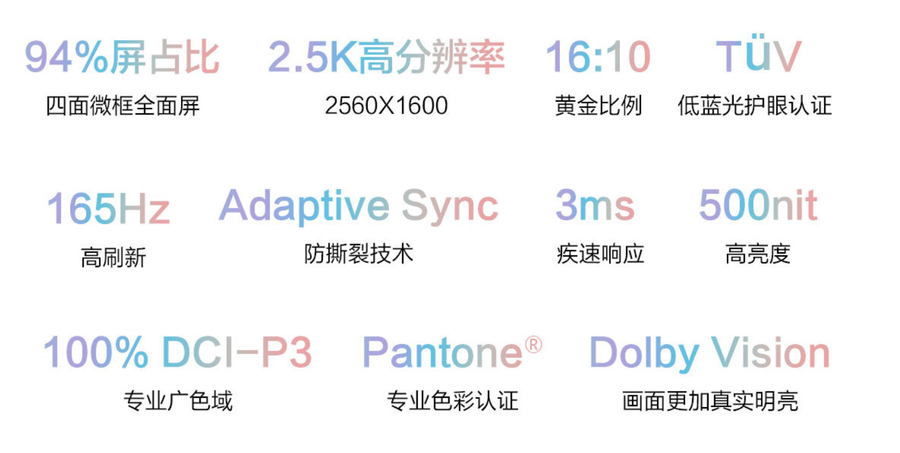 94%屏占比
四面微框全面屏

2.5K高分辨率
2560X1600

16:10
黄金比例

TÜV
低蓝光护眼认证

165Hz
高刷新

Adaptive Sync
防撕裂技术

3ms
疾速响应

500nit
高亮度

100% DCI-P3
专业广色域

Pantone®
专业色彩认证

Dolby Vision
画面更加真实明亮