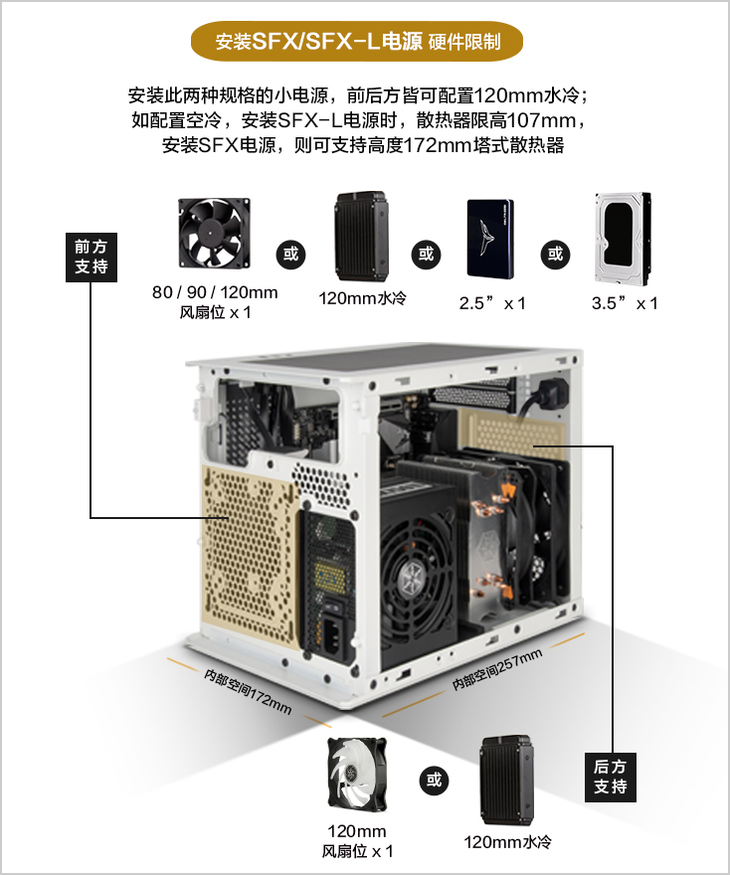 安装SFX/SFX-L电源 硬件限制

安装此两种规格的小电源，前后方皆可配置120mm水冷；如配置空冷，安装SFX-L电源时，散热器限高107mm，安装SFX电源，则可支持高度172mm塔式散热器

前方支持

80 / 90 / 120mm 风扇位 x 1

或

120mm水冷

或

2.5” x 1

或

3.5” x 1

内部空间172mm

内部空间257mm

后方支持

120mm 风扇位 x 1

或

120mm水冷