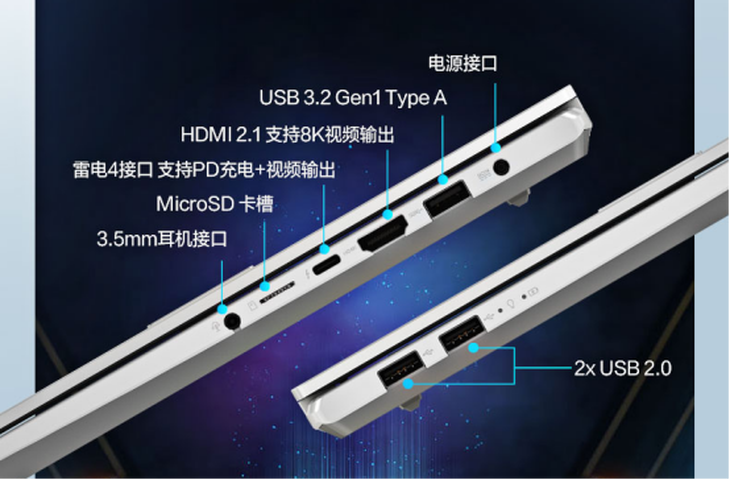 电源接口

USB 3.2 Gen1 Type A

HDMI 2.1 支持8K视频输出

雷电4接口 支持PD充电+视频输出

MicroSD 卡槽

3.5mm耳机接口

2x USB 2.0