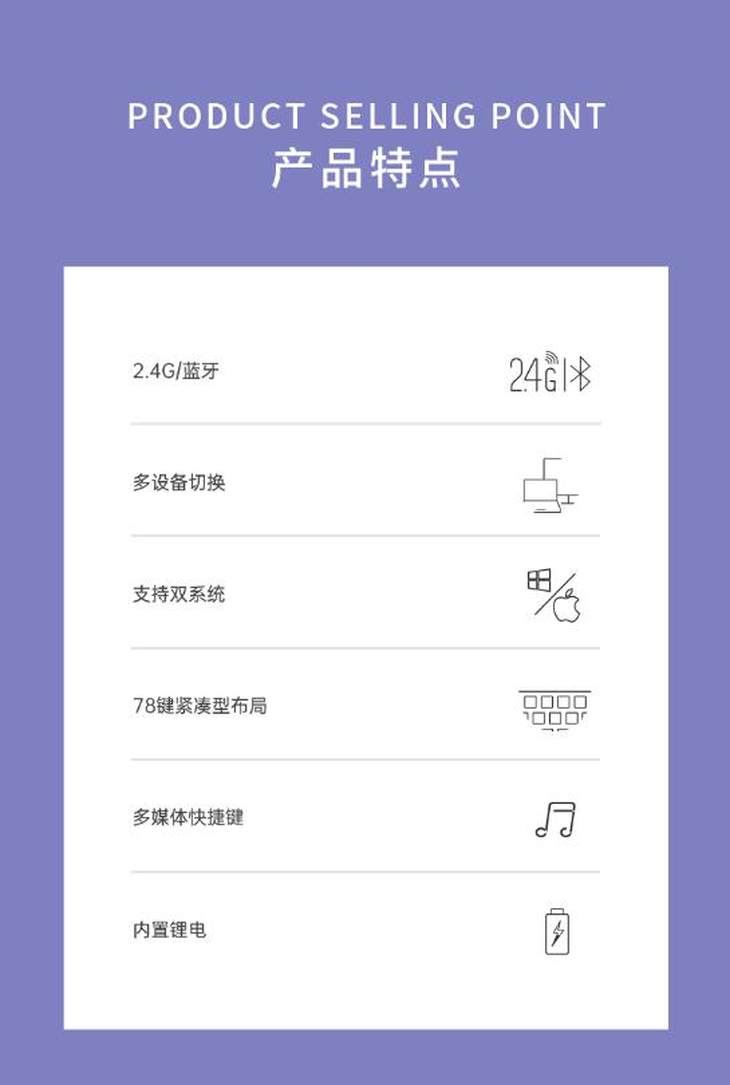 PRODUCT SELLING POINT
产品特点

2.4G/蓝牙

2.4G

多设备切换

支持双系统

78键紧凑型布局

多媒体快捷键

内置锂电