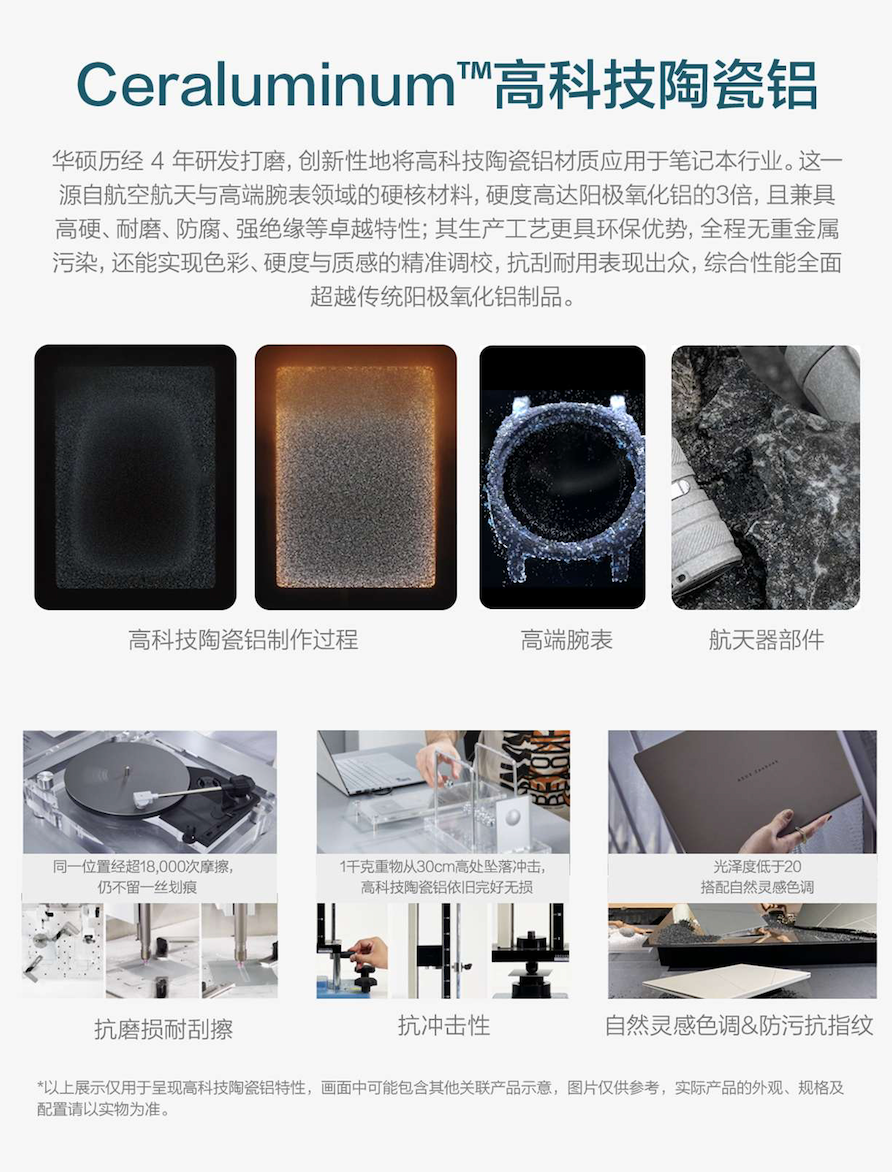 Ceraluminum™高科技陶瓷铝

华硕历经 4 年研发打磨，创新性地将高科技陶瓷铝材质应用于笔记本行业。这一源自航空航天与高端腕表领域的硬核材料，硬度高达阳极氧化铝的3倍，且兼具高硬、耐磨、防腐、强绝缘等卓越特性；其生产工艺更具环保优势，全程无重金属污染，还能实现色彩、硬度与质感的精准调校，抗刮耐用表现出众，综合性能全面超越传统阳极氧化铝制品。

高科技陶瓷铝制作过程

高端腕表

航天器部件

同一位置经超18,000次摩擦，仍不留一丝划痕

抗磨损耐刮擦

1千克重物从30cm高处坠落冲击，高科技陶瓷铝依旧完好无损

抗冲击性

光泽度低于20
搭配自然灵感色调

自然灵感色调&防污抗指纹

*以上展示仅用于呈现高科技陶瓷铝特性，画面中可能包含其他关联产品示意，图片仅供参考，实际产品的外观、规格及配置请以实物为准。