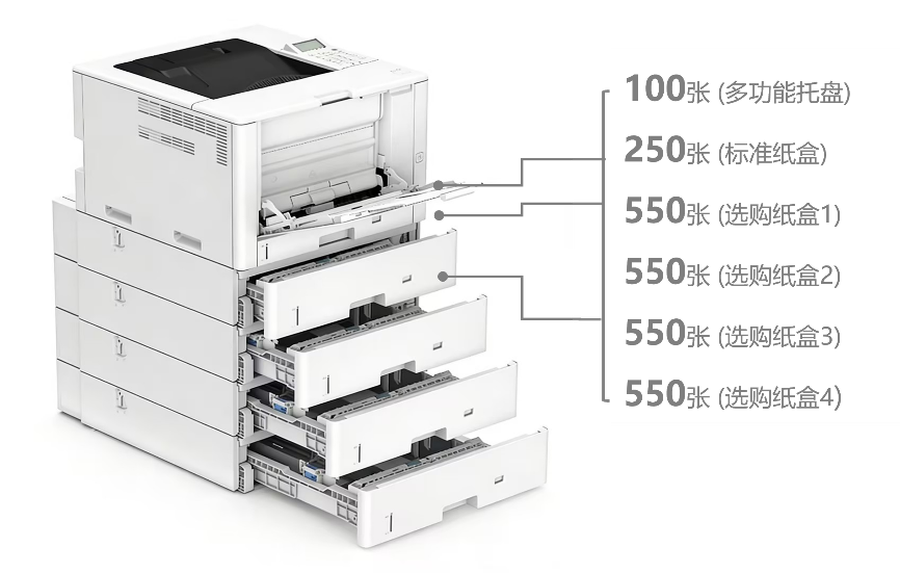 100张 (多功能托盘)
250张 (标准纸盒)
550张 (选购纸盒1)
550张 (选购纸盒2)
550张 (选购纸盒3)
550张 (选购纸盒4)