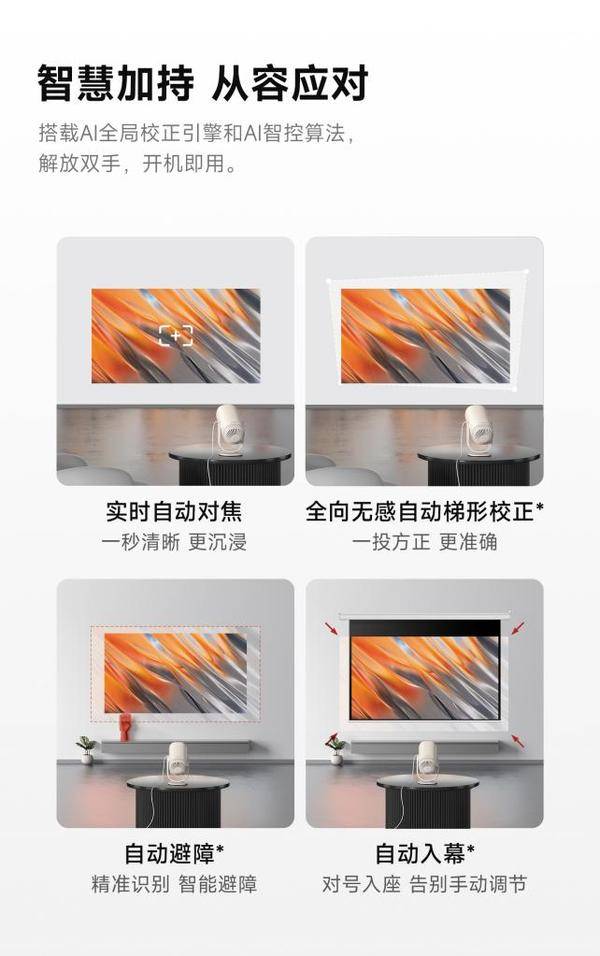 智慧加持 从容应对

搭载AI全局校正引擎和AI智控算法，解放双手，开机即用。

实时自动对焦
一秒清晰 更沉浸

全向无感自动梯形校正*
一投方正 更准确

自动避障*
精准识别 智能避障

自动入幕*
对号入座 告别手动调节