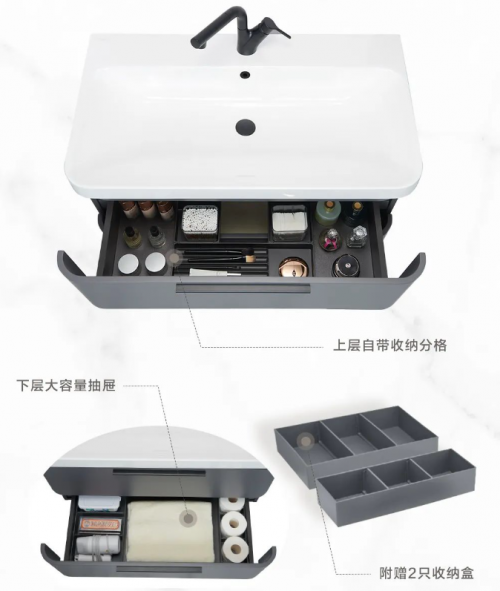 上层自带收纳分格

下层大容量抽屉

附赠2只收纳盒