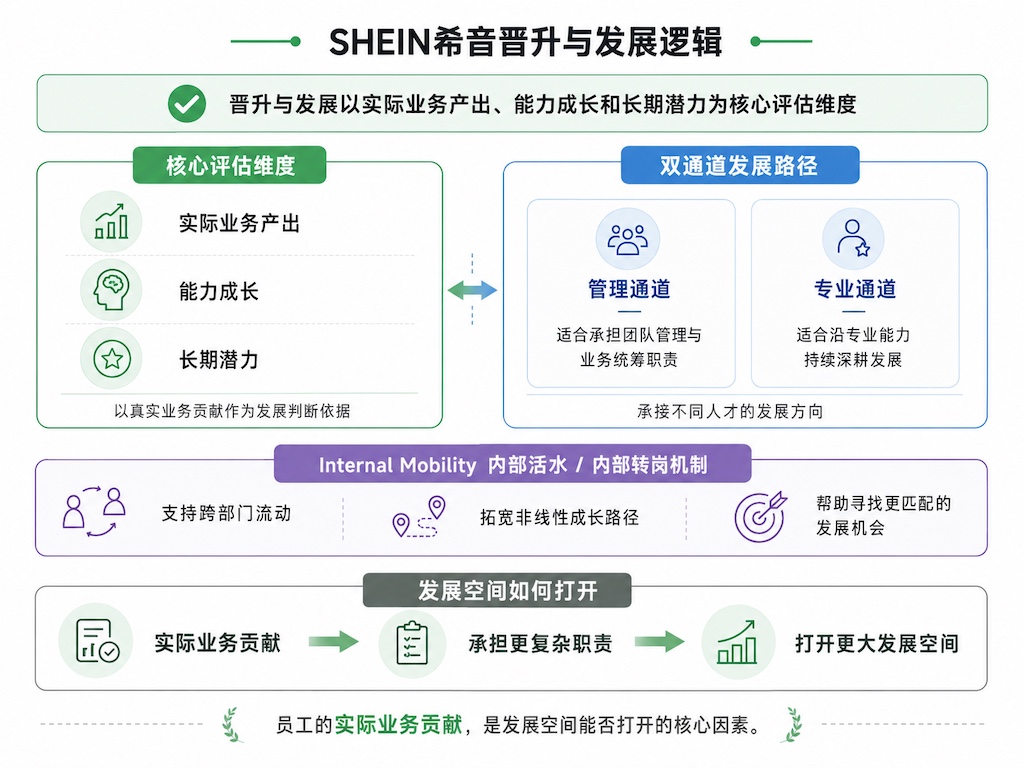 SHEIN希音晋升与发展逻辑

晋升与发展以实际业务产出、能力成长和长期潜力为核心评估维度

核心评估维度

实际业务产出

能力成长

长期潜力

以真实业务贡献作为发展判断依据

双通道发展路径

管理通道

适合承担团队管理与业务统筹职责

专业通道

适合沿专业能力持续深耕发展

承接不同人才的发展方向

Internal Mobility 内部活水 / 内部转岗机制

支持跨部门流动

拓宽非线性成长路径

帮助寻找更匹配的发展机会

发展空间如何打开

实际业务贡献

承担更复杂职责

打开更大发展空间

员工的实际业务贡献，是发展空间能否打开的核心因素。