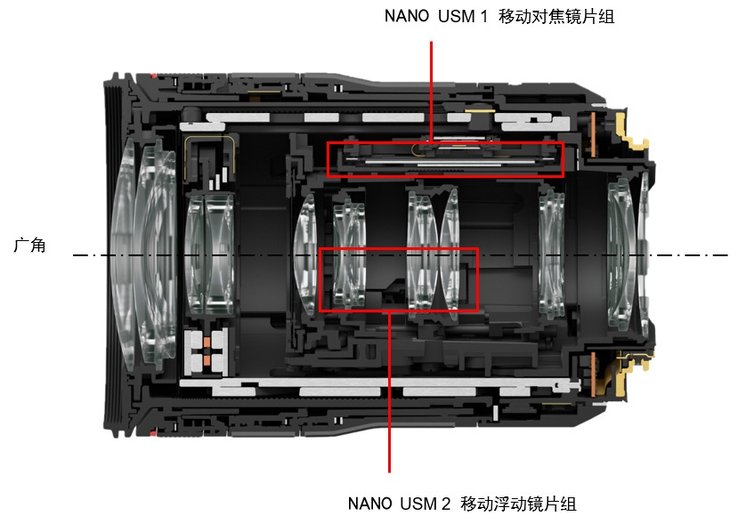 NANO USM 1 移动对焦镜片组

广角

NANO USM 2 移动浮动镜片组